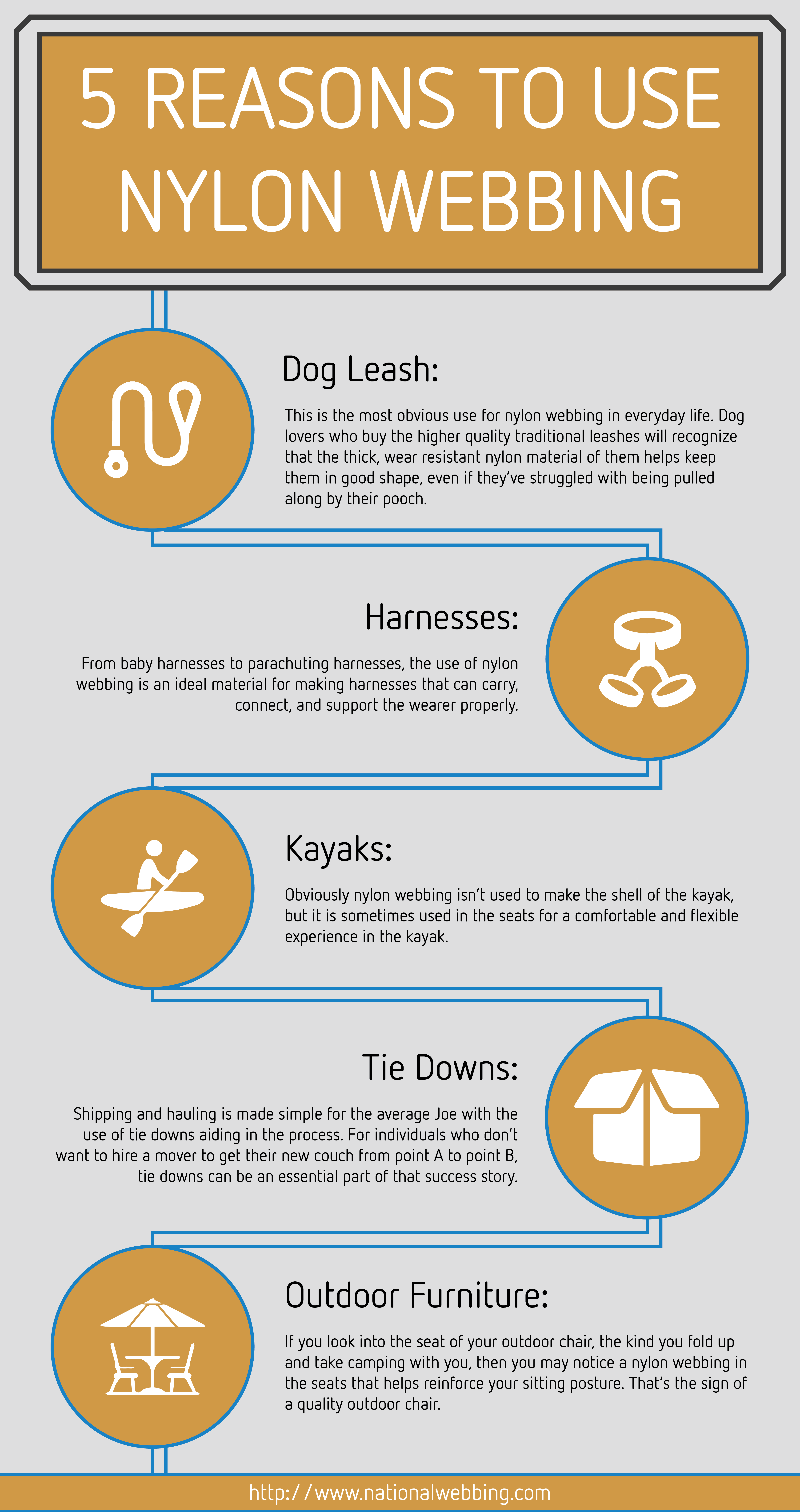 5 REASONS TO USE NYLON WEBBING

Dog Leash:

This is the most obvious use for nylon webbing in everyday life. Dog lovers who buy the higher quality traditional leashes will recognize that the thick, wear resistant nylon material of them helps keep them in good shape, even if they've struggled with being pulled along by their pooch.

Harnesses:

From baby harnesses to parachuting harnesses, the use of nylon webbing is an ideal material for making harnesses that can carry, connect, and support the wearer properly.

Kayaks:

Obviously nylon webbing isn't used to make the shell of the kayak, but it is sometimes used in the seats for a comfortable and flexible experience in the kayak.

Tie Downs:

Shipping and hauling is made simple for the average Joe with the use of tie downs aiding in the process. For individuals who don't want to hire a mover to get their new couch from point A to point B, tie downs can be an essential part of that success story.

Outdoor Furniture:

If you look into the seat of your outdoor chair, the kind you fold up and take camping with you, then you may notice a nylon webbing in the seats that helps reinforce your sitting posture. That's the sign of a quality outdoor chair.

http://www.nationalwebbing.com